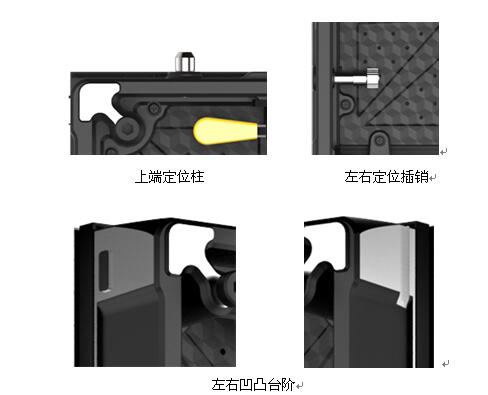 上端定位柱

左右定位插销

左右凹凸台阶