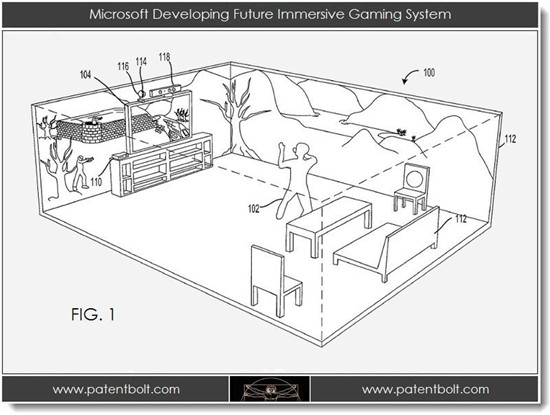 Microsoft Developing Future Immersive Gaming System

104
116
114
118
100
112
110
102
112

FIG. 1

www.patentbolt.com
www.patentbolt.com